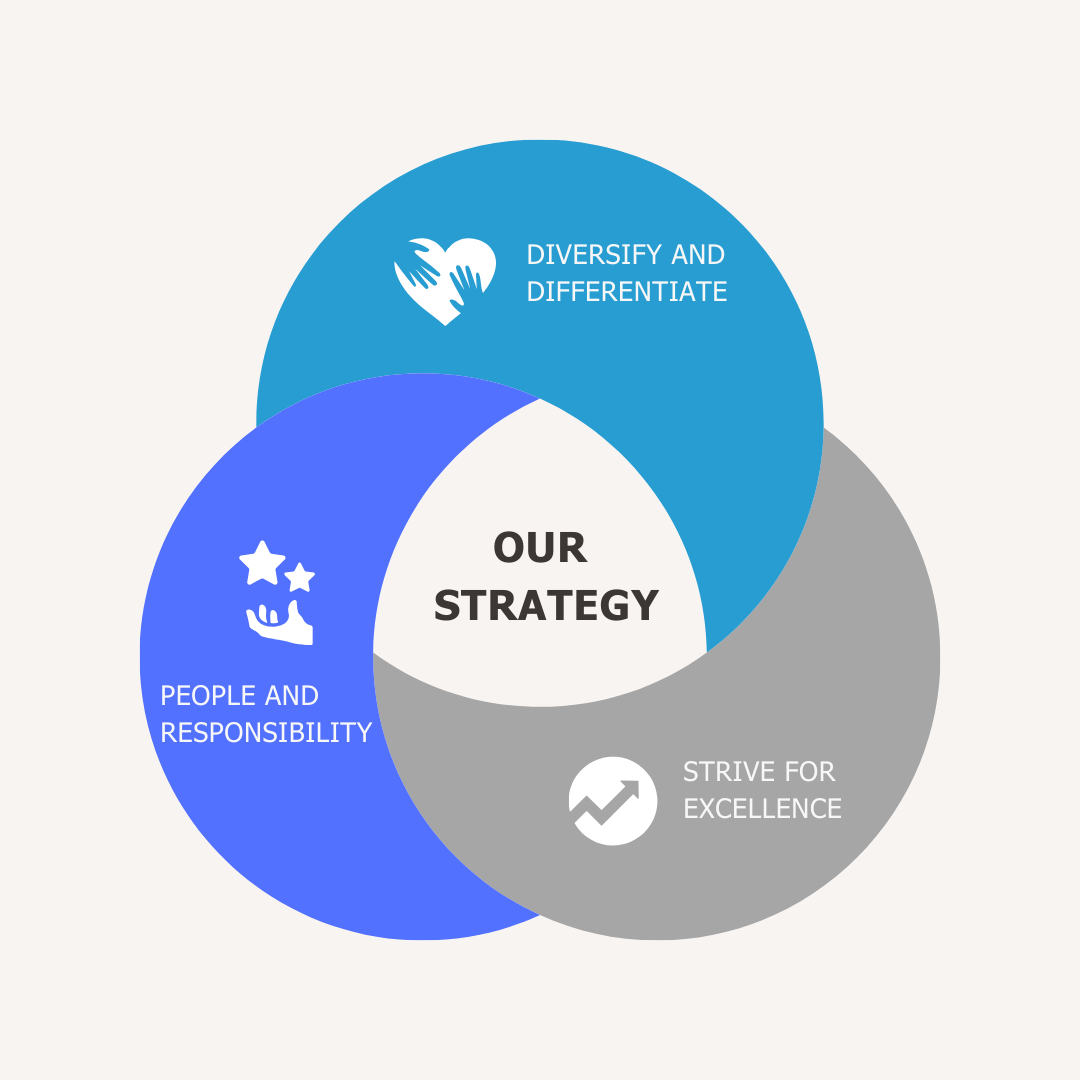 DIVERSIFY AND DIFFERENTIATE

OUR STRATEGY

PEOPLE AND RESPONSIBILITY

STRIVE FOR EXCELLENCE